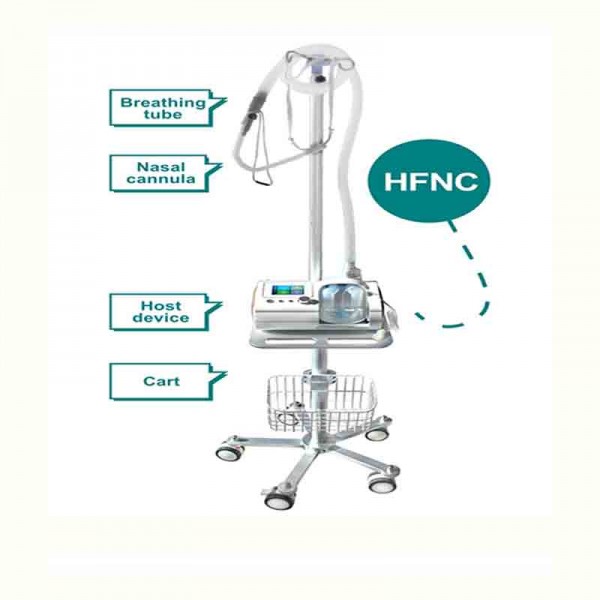 Breathing tube

Nasal cannula

HFNC

Host device

Cart